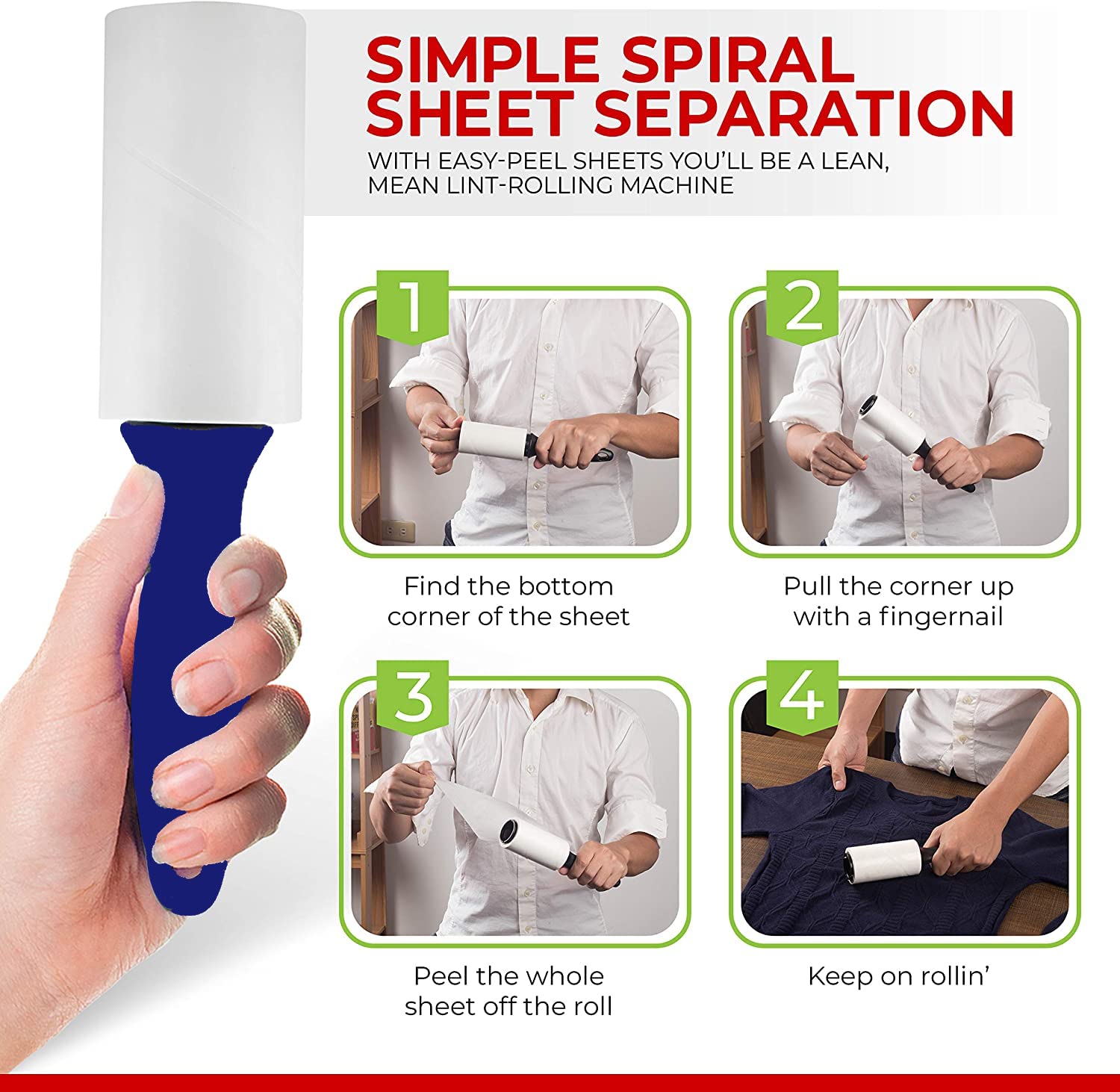 SIMPLE SPIRAL SHEET SEPARATION

WITH EASY-PEEL SHEETS YOU'LL BE A LEAN, MEAN LINT-ROLLING MACHINE

1

Find the bottom corner of the sheet

2

Pull the corner up with a fingernail

3

Peel the whole sheet off the roll

4

Keep on rollin'